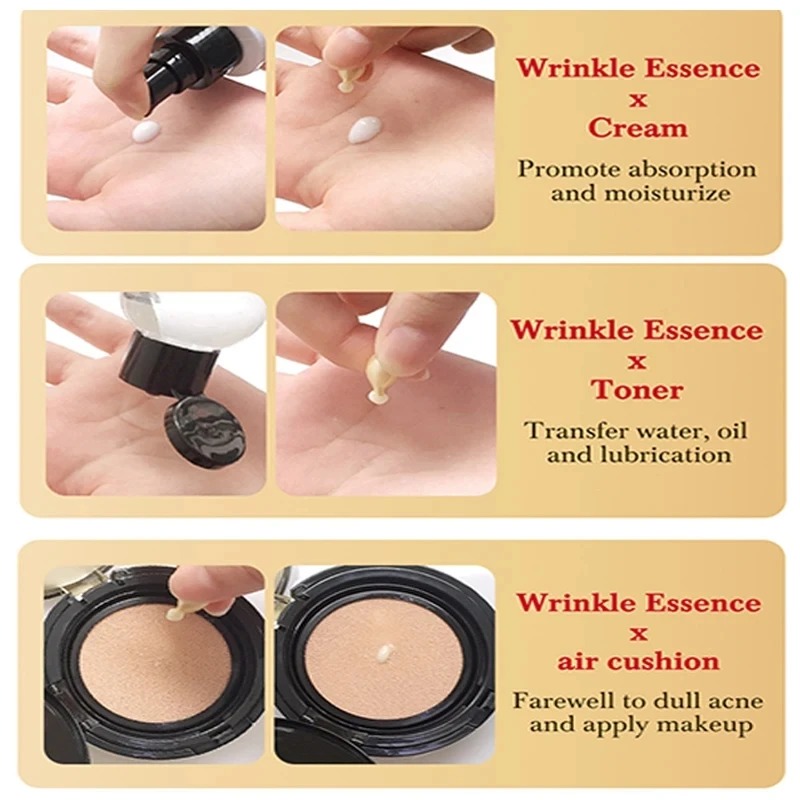 Wrinkle Essence
x
Cream

Promote absorption and moisturize

Wrinkle Essence
x
Toner

Transfer water, oil and lubrication

Wrinkle Essence
x
air cushion

Farewell to dull acne and apply makeup