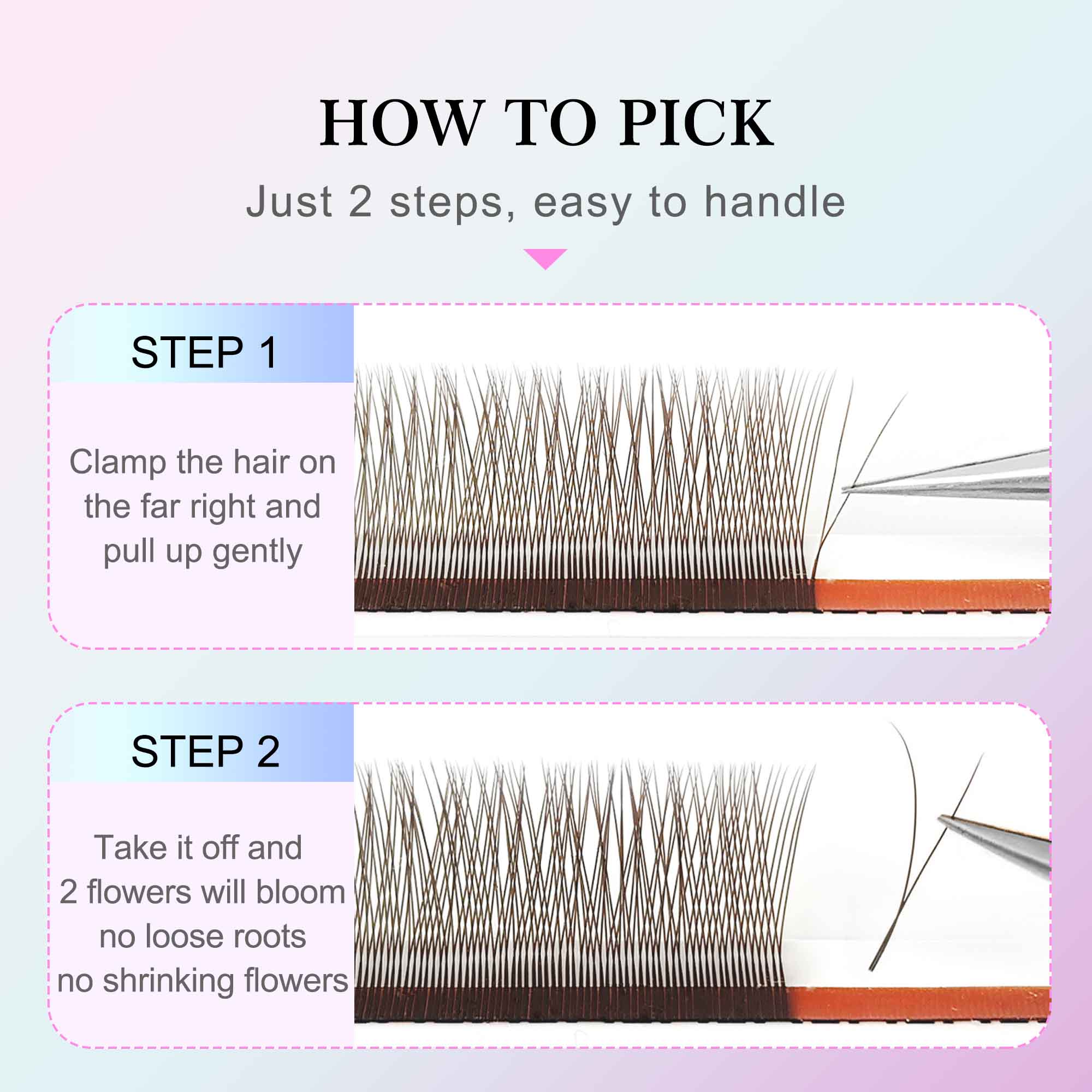 HOW TO PICK

Just 2 steps, easy to handle

STEP 1

Clamp the hair on the far right and pull up gently

STEP 2

Take it off and
2 flowers will bloom
no loose roots
no shrinking flowers