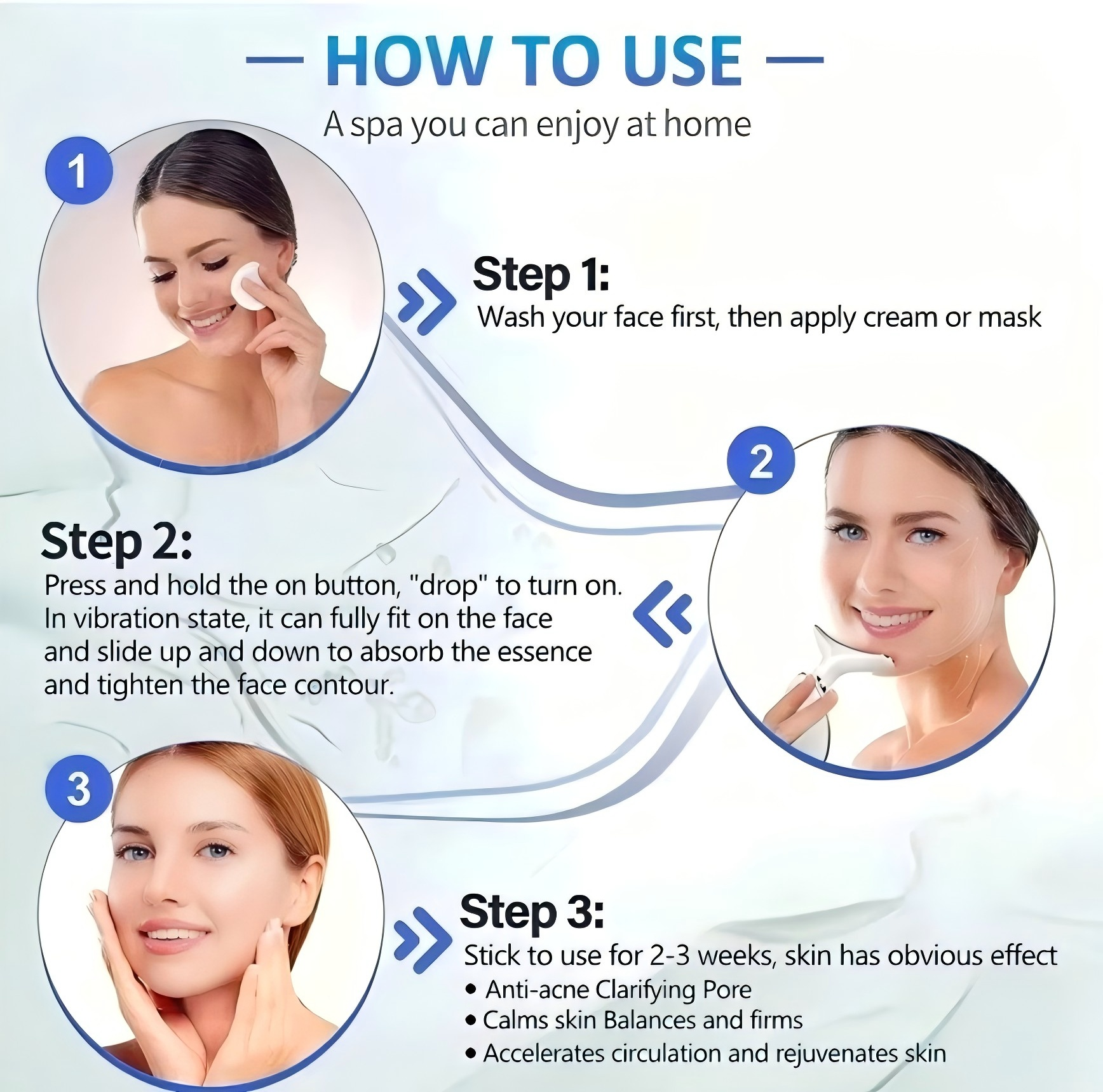 — HOW TO USE —

A spa you can enjoy at home

1

Step 1:
Wash your face first, then apply cream or mask

2

Step 2:
Press and hold the on button, "drop" to turn on. In vibration state, it can fully fit on the face and slide up and down to absorb the essence and tighten the face contour.

3

Step 3:
Stick to use for 2-3 weeks, skin has obvious effect
• Anti-acne Clarifying Pore
• Calms skin Balances and firms
• Accelerates circulation and rejuvenates skin