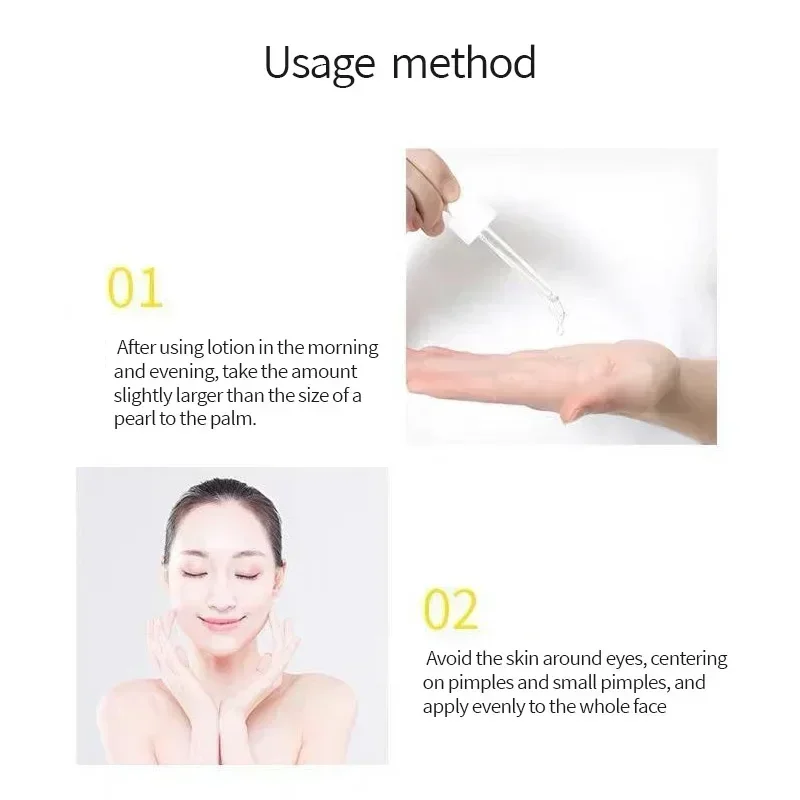 Usage method

01

After using lotion in the morning and evening, take the amount slightly larger than the size of a pearl to the palm.

02

Avoid the skin around eyes, centering on pimples and small pimples, and apply evenly to the whole face